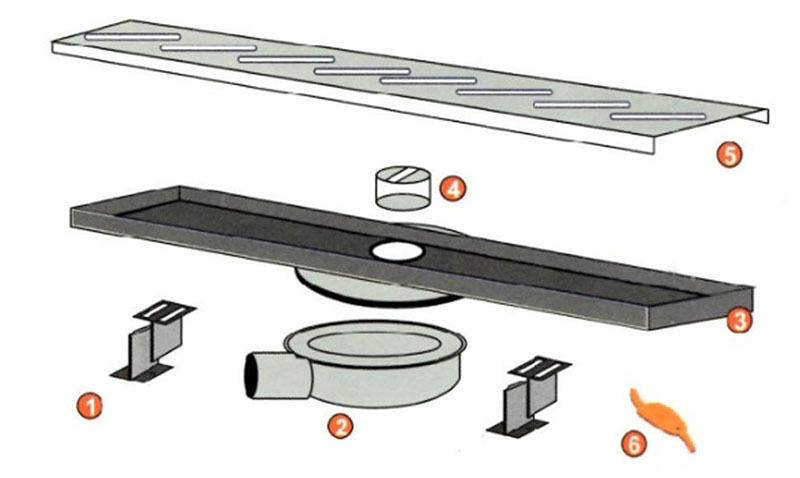 5
4
3
1
2
6